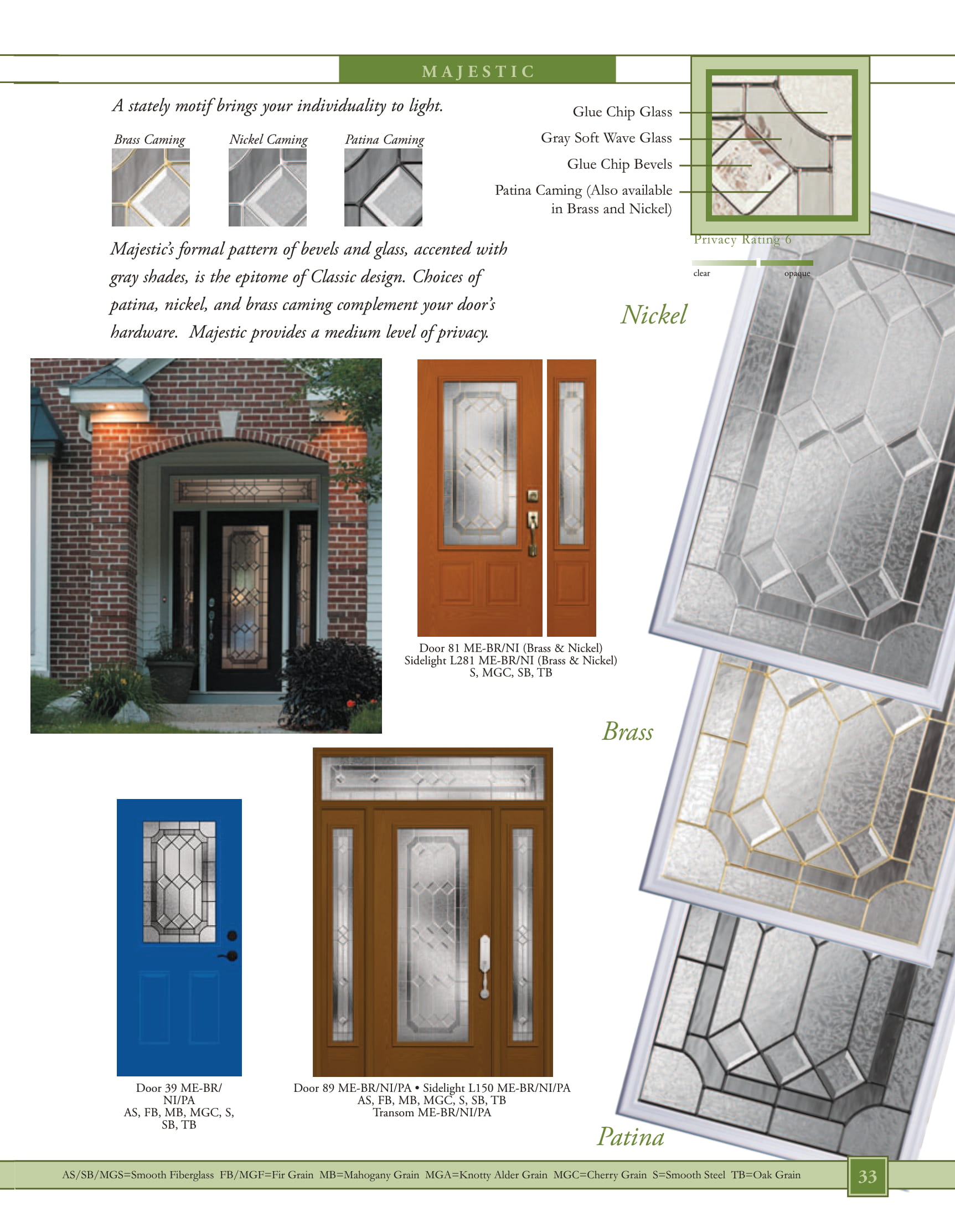 MAJESTIC

A stately motif brings your individuality to light.

Brass Caming

Nickel Caming

Patina Caming

Glue Chip Glass

Gray Soft Wave Glass

Glue Chip Bevels

Patina Caming (Also available in Brass and Nickel)

Privacy Rating 6

clear

opaque

Majestic's formal pattern of bevels and glass, accented with gray shades, is the epitome of Classic design. Choices of patina, nickel, and brass caming complement your door's hardware. Majestic provides a medium level of privacy.

Nickel

Door 81 ME-BR/NI (Brass & Nickel)
Sidelight L281 ME-BR/NI (Brass & Nickel)
S, MGC, SB, TB

Brass

Door 39 ME-BR/NI/PA
AS, FB, MB, MGC, S, SB, TB

Door 89 ME-BR/NI/PA • Sidelight L150 ME-BR/NI/PA
AS, FB, MB, MGC, S, SB, TB
Transom ME-BR/NI/PA

Patina

AS/SB/MGS=Smooth Fiberglass FB/MGF=Fir Grain MB=Mahogany Grain MGA=Knotty Alder Grain MGC=Cherry Grain S=Smooth Steel TB=Oak Grain

33