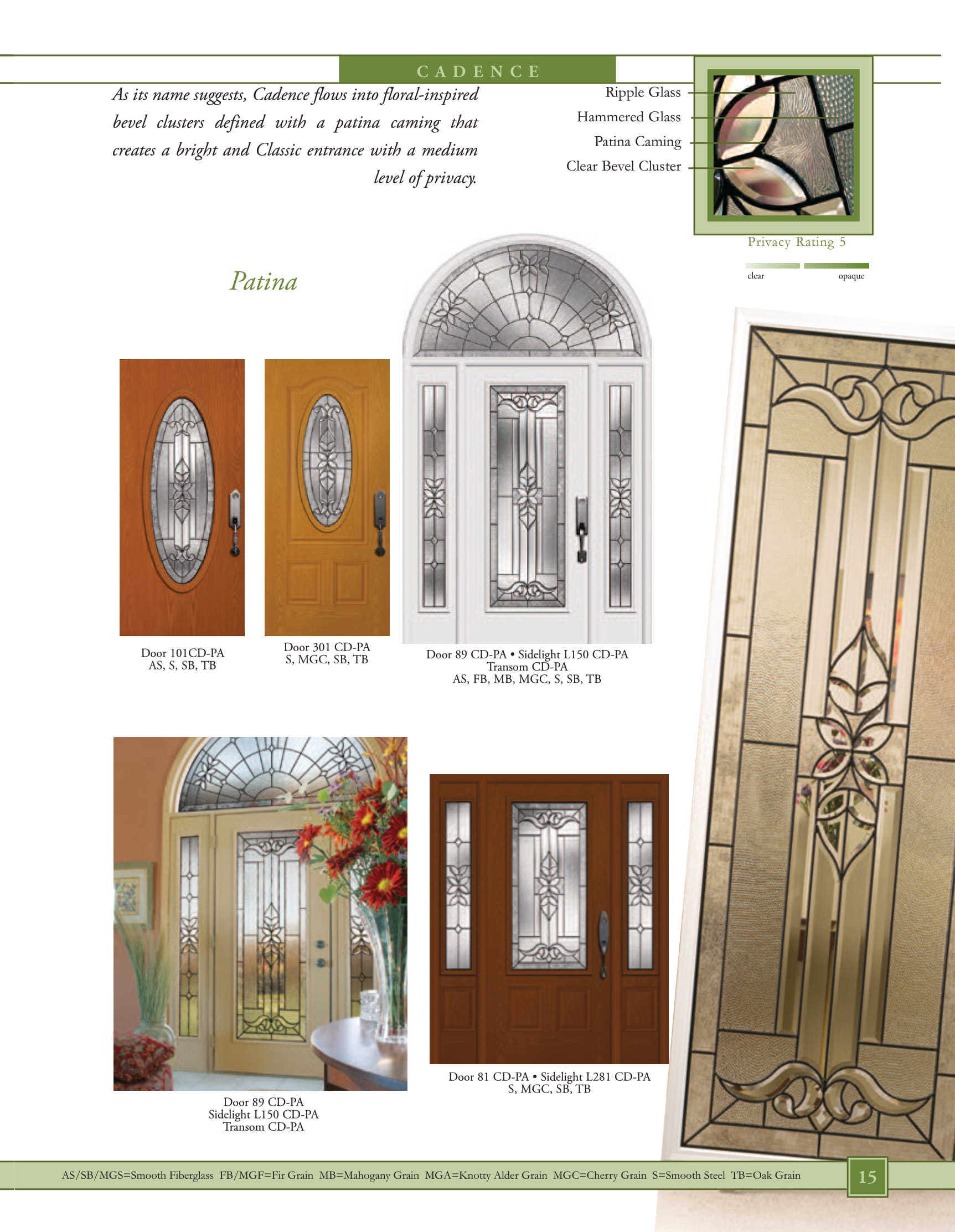 CADENCE

As its name suggests, Cadence flows into floral-inspired bevel clusters defined with a patina caming that creates a bright and Classic entrance with a medium level of privacy.

Ripple Glass
Hammered Glass
Patina Caming
Clear Bevel Cluster

Privacy Rating 5

clear opaque

Patina

Door 101CD-PA
AS, S, SB, TB

Door 301 CD-PA
S, MGC, SB, TB

Door 89 CD-PA • Sidelight L150 CD-PA
Transom CD-PA
AS, FB, MB, MGC, S, SB, TB

Door 89 CD-PA
Sidelight L150 CD-PA
Transom CD-PA

Door 81 CD-PA • Sidelight L281 CD-PA
S, MGC, SB, TB

AS/SB/MGS=Smooth Fiberglass FB/MGF=Fir Grain MB=Mahogany Grain MGA=Knotty Alder Grain MGC=Cherry Grain S=Smooth Steel TB=Oak Grain

15